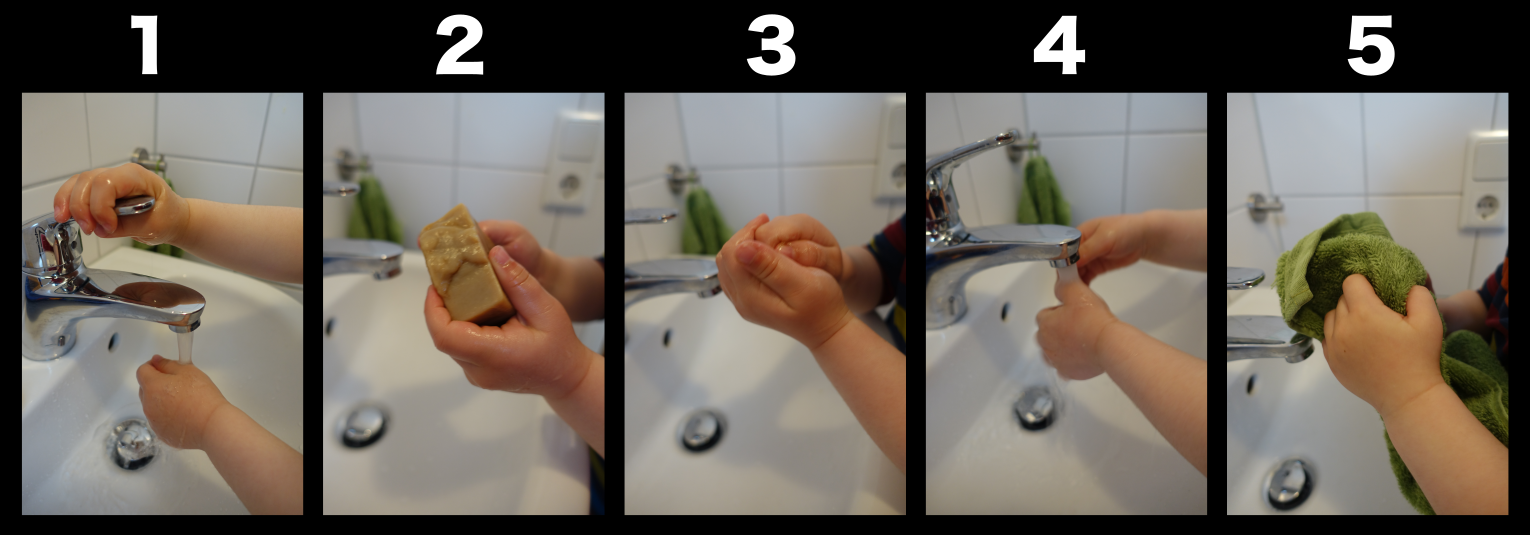 1

2

3

4

5